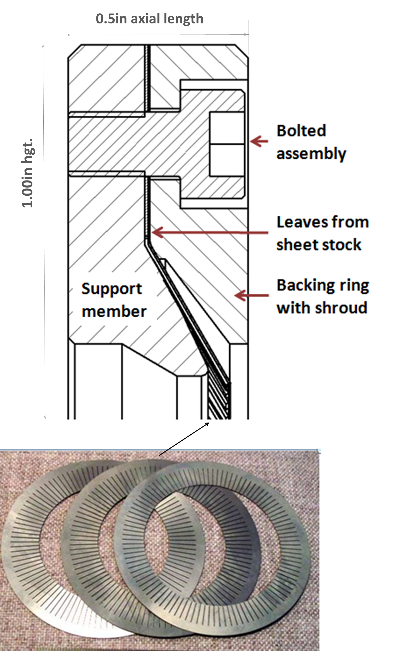 0.5in axial length

1.00in hgt.

Bolted assembly

Leaves from sheet stock

Support member

Backing ring with shroud